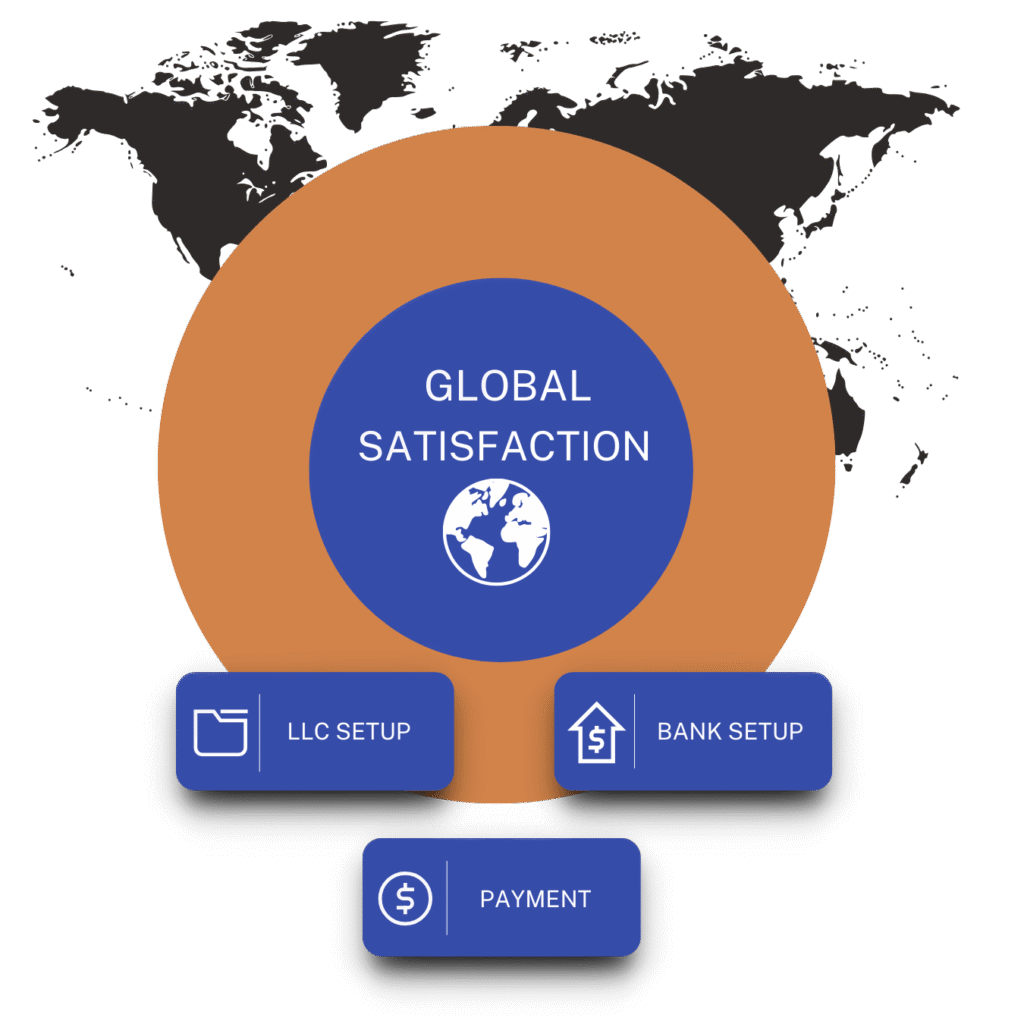 GLOBAL SATISFACTION

LLC SETUP

BANK SETUP

PAYMENT